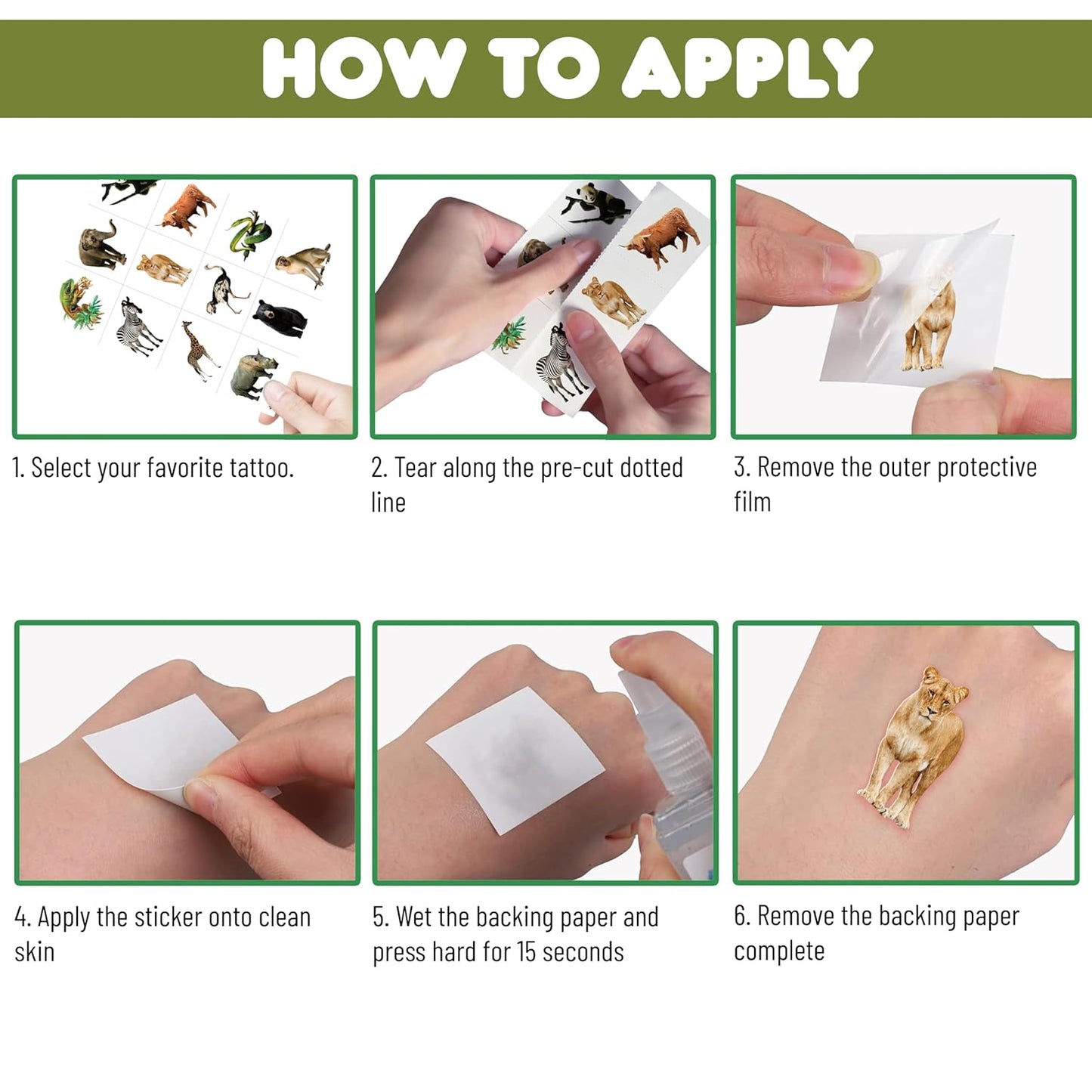 HOW TO APPLY

1. Select your favorite tattoo.

2. Tear along the pre-cut dotted line

3. Remove the outer protective film

4. Apply the sticker onto clean skin

5. Wet the backing paper and press hard for 15 seconds

6. Remove the backing paper complete