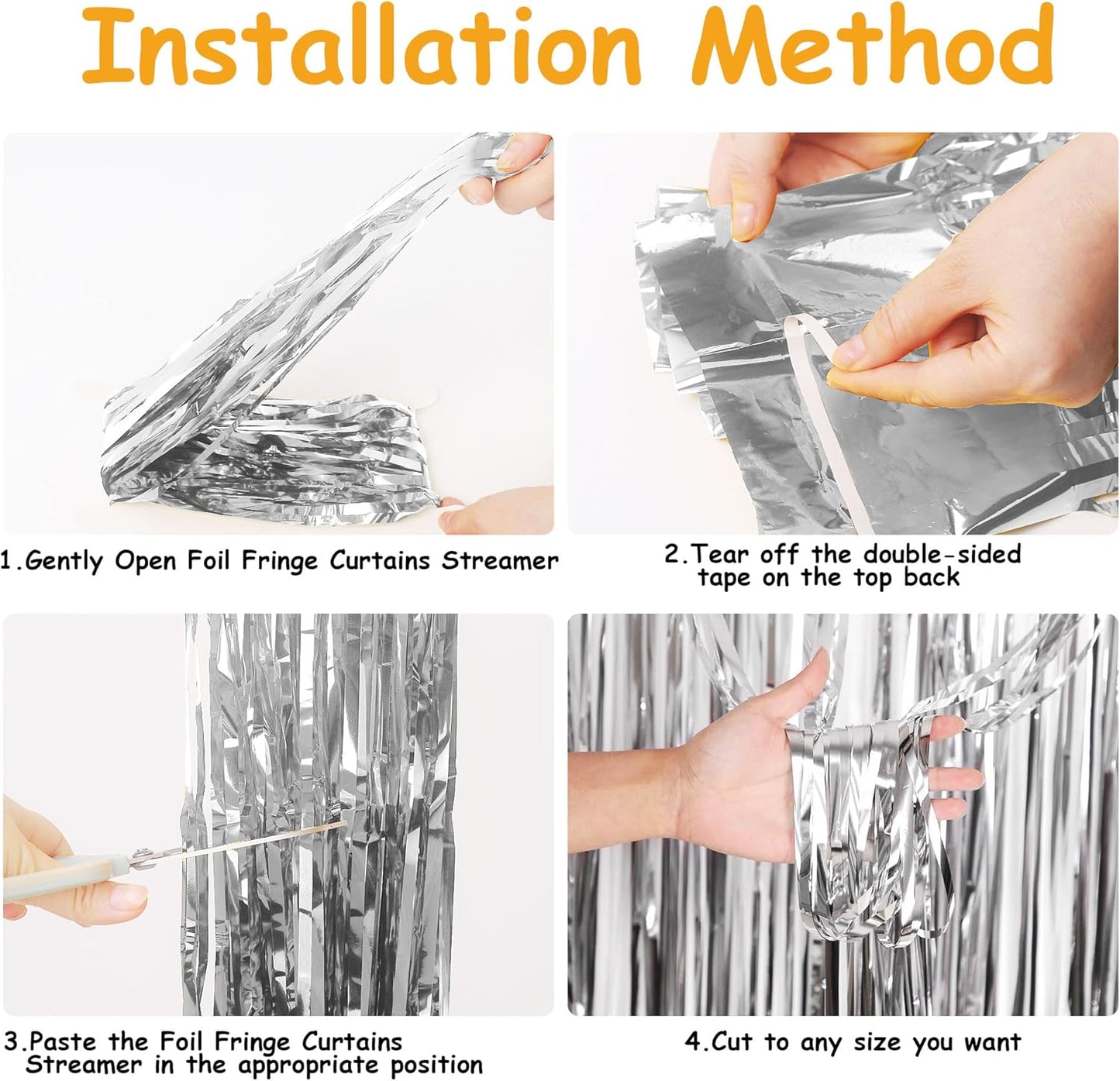 Installation Method

1.Gently Open Foil Fringe Curtains Streamer

2.Tear off the double-sided tape on the top back

3.Paste the Foil Fringe Curtains Streamer in the appropriate position

4.Cut to any size you want