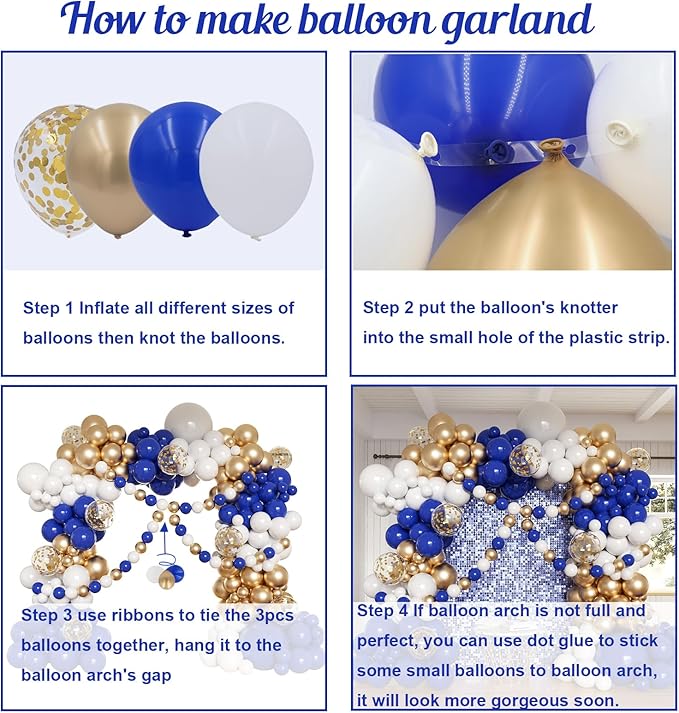 How to make balloon garland

Step 1 Inflate all different sizes of balloons then knot the balloons.

Step 2 put the balloon's knotter into the small hole of the plastic strip.

Step 3 use ribbons to tie the 3pcs balloons together, hang it to the balloon arch's gap

Step 4 If balloon arch is not full and perfect, you can use dot glue to stick some small balloons to balloon arch, it will look more gorgeous soon.