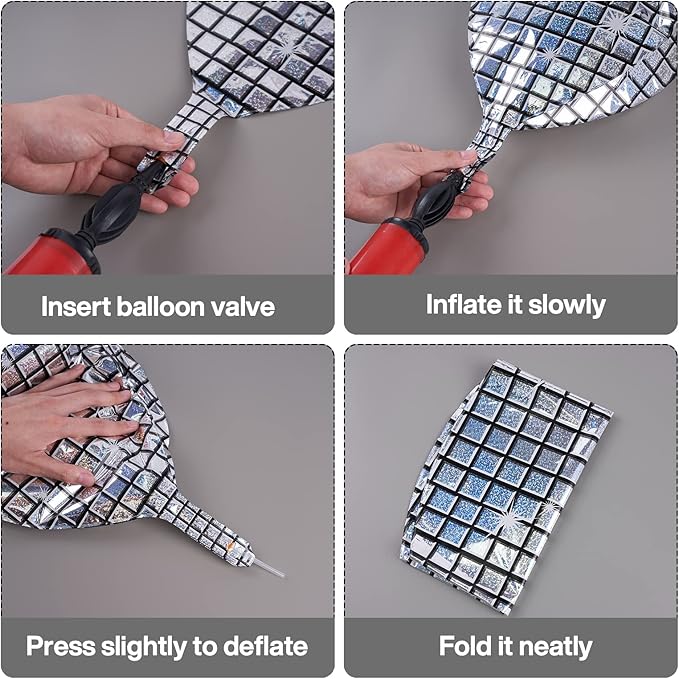 Insert balloon valve

Inflate it slowly

Press slightly to deflate

Fold it neatly