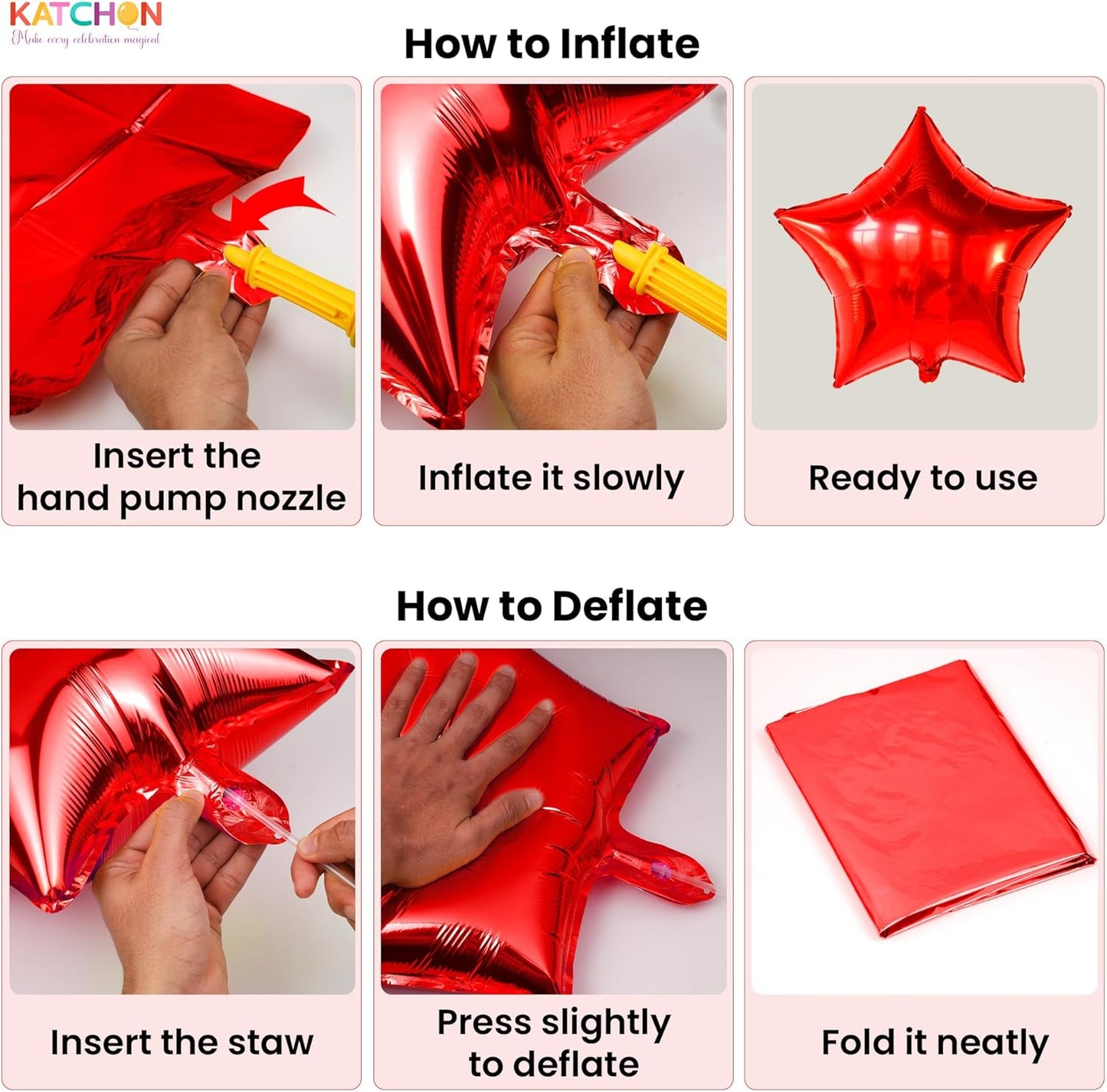 KATCHON
Make every celebration magical

How to Inflate

Insert the hand pump nozzle

Inflate it slowly

Ready to use

How to Deflate

Insert the staw

Press slightly to deflate

Fold it neatly