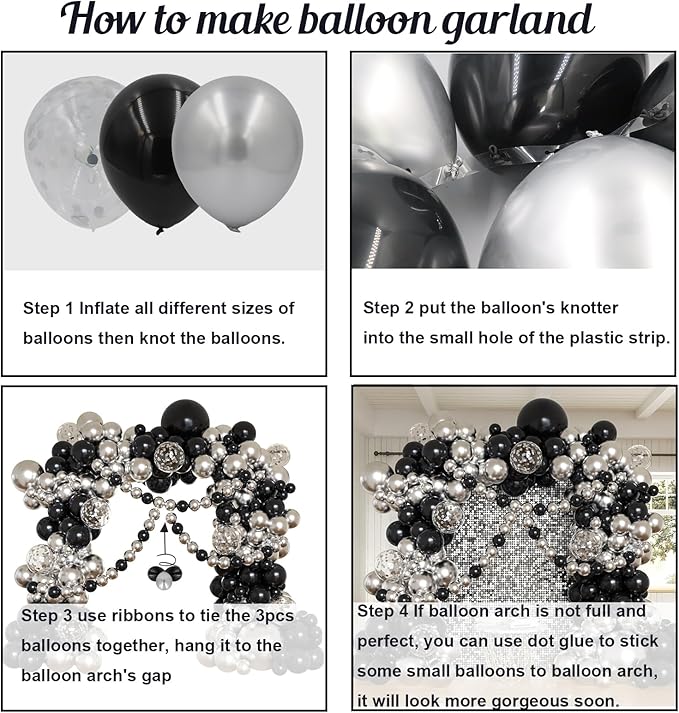 How to make balloon garland

Step 1 Inflate all different sizes of balloons then knot the balloons.

Step 2 put the balloon's knotter into the small hole of the plastic strip.

Step 3 use ribbons to tie the 3pcs balloons together, hang it to the balloon arch's gap

Step 4 If balloon arch is not full and perfect, you can use dot glue to stick some small balloons to balloon arch, it will look more gorgeous soon.