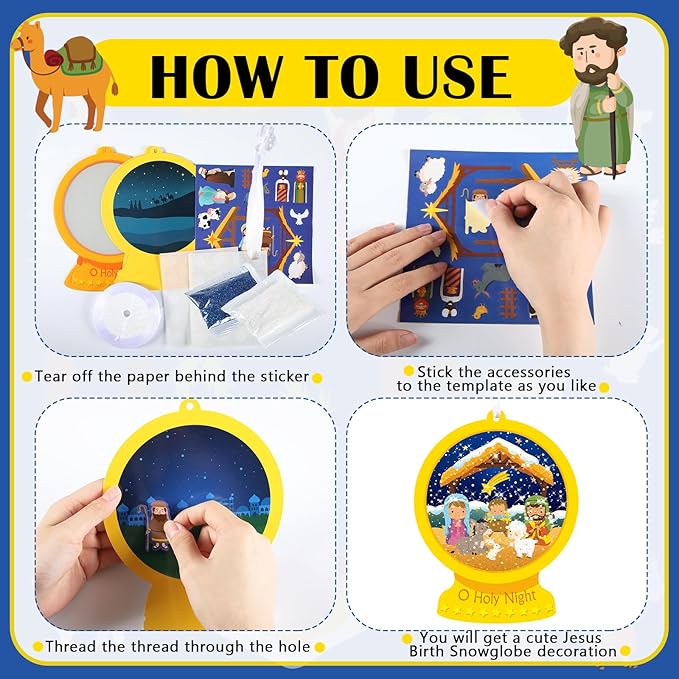 HOW TO USE

O Holy

Tear off the paper behind the sticker

Stick the accessories to the template as you like

Thread the thread through the hole

O Holy Night

You will get a cute Jesus Birth Snowglobe decoration