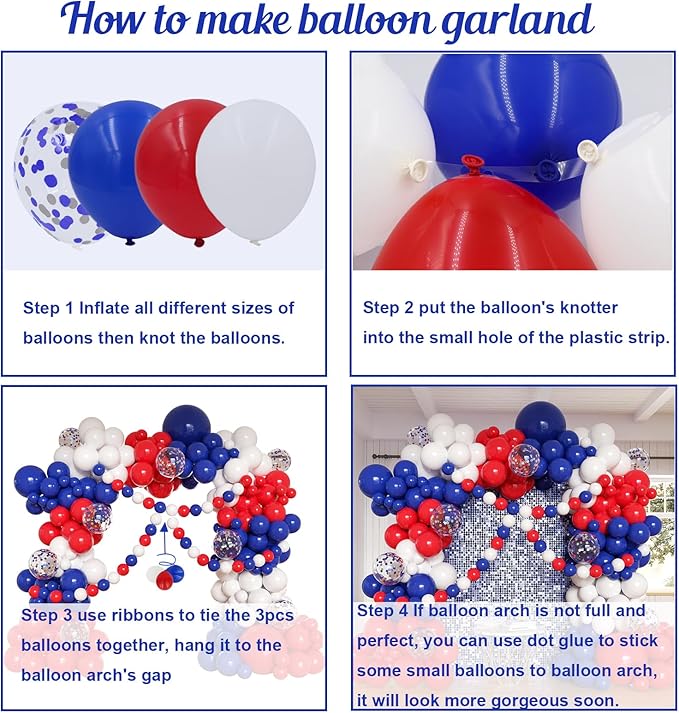 How to make balloon garland

Step 1 Inflate all different sizes of balloons then knot the balloons.

Step 2 put the balloon's knotter into the small hole of the plastic strip.

Step 3 use ribbons to tie the 3pcs balloons together, hang it to the balloon arch's gap

Step 4 If balloon arch is not full and perfect, you can use dot glue to stick some small balloons to balloon arch, it will look more gorgeous soon.