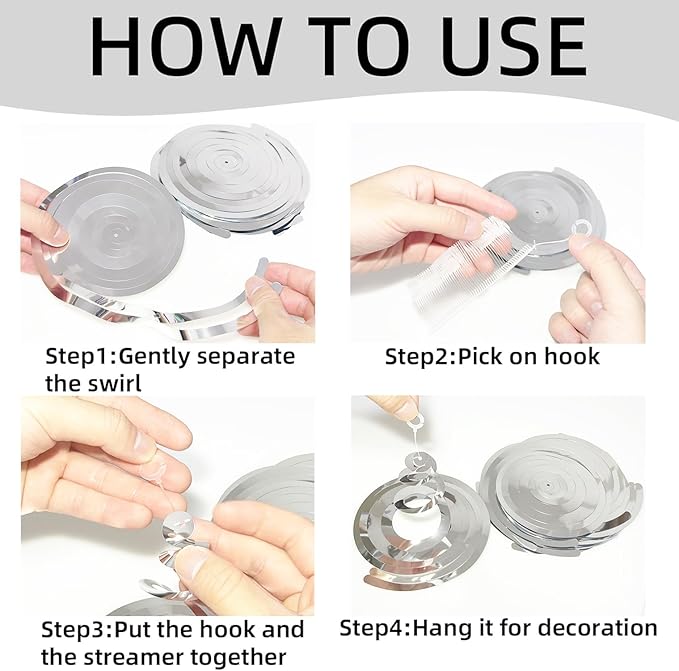 HOW TO USE

Step1:Gently separate the swirl

Step2:Pick on hook

Step3:Put the hook and the streamer together

Step4:Hang it for decoration