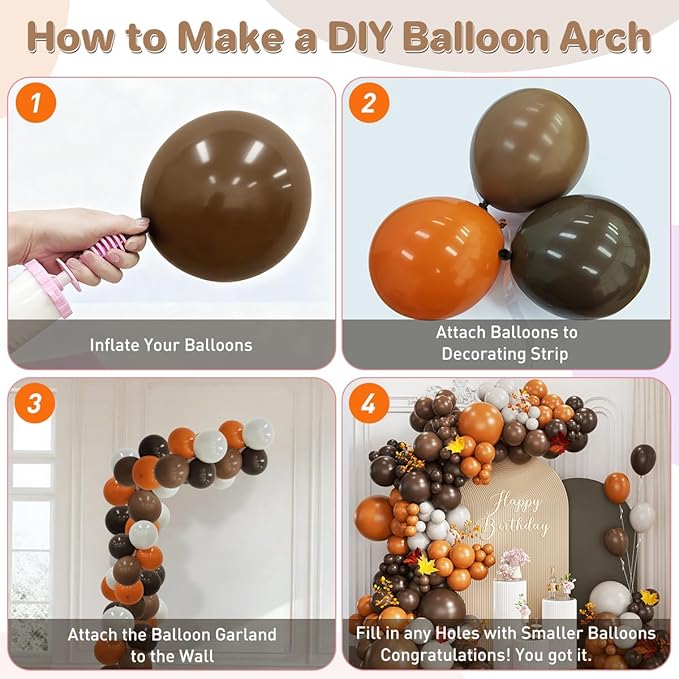 How to Make a DIY Balloon Arch

1

Inflate Your Balloons

2

Attach Balloons to Decorating Strip

3

Attach the Balloon Garland to the Wall

4

Happy Birthday

Fill in any Holes with Smaller Balloons Congratulations! You got it.