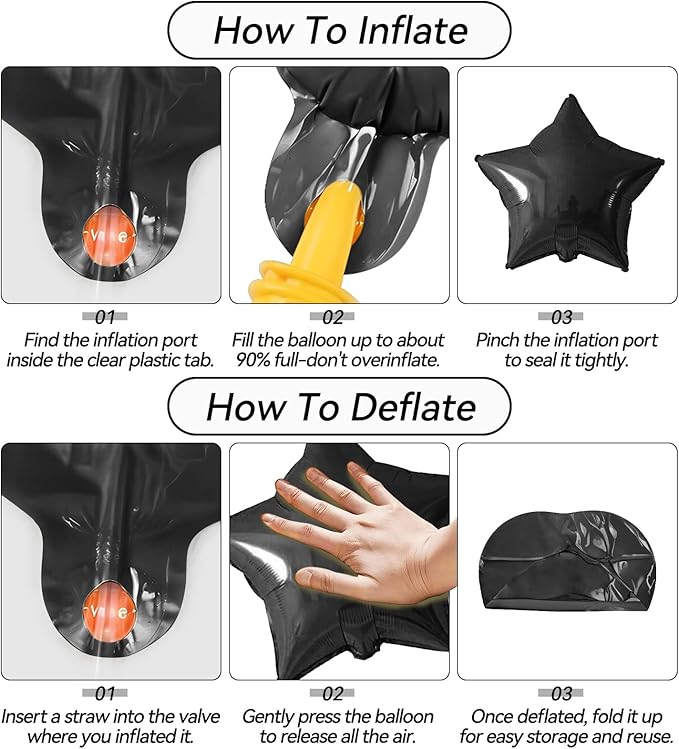 How To Inflate

01
Find the inflation port inside the clear plastic tab.

02
Fill the balloon up to about 90% full-don't overinflate.

03
Pinch the inflation port to seal it tightly.

How To Deflate

01
Insert a straw into the valve where you inflated it.

02
Gently press the balloon to release all the air.

03
Once deflated, fold it up for easy storage and reuse.