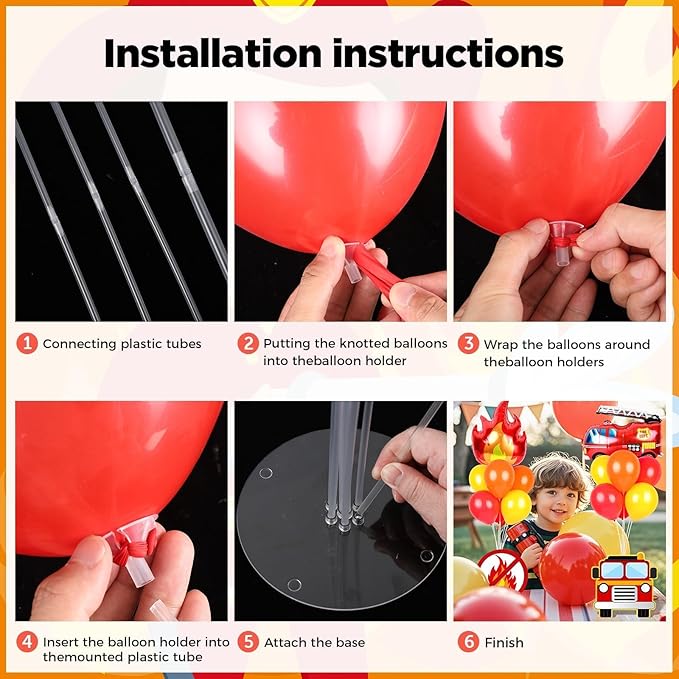 Installation instructions

1 Connecting plastic tubes

2 Putting the knotted balloons into theballoon holder

3 Wrap the balloons around theballoon holders

4 Insert the balloon holder into themounted plastic tube

5 Attach the base

6 Finish