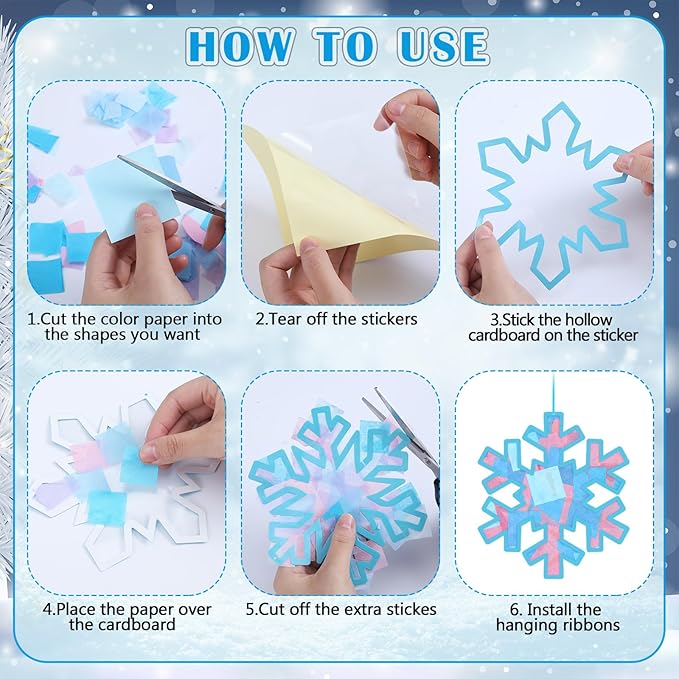 HOW TO USE

1.Cut the color paper into the shapes you want

2.Tear off the stickers

3.Stick the hollow cardboard on the sticker

4.Place the paper over the cardboard

5.Cut off the extra stickes

6. Install the hanging ribbons