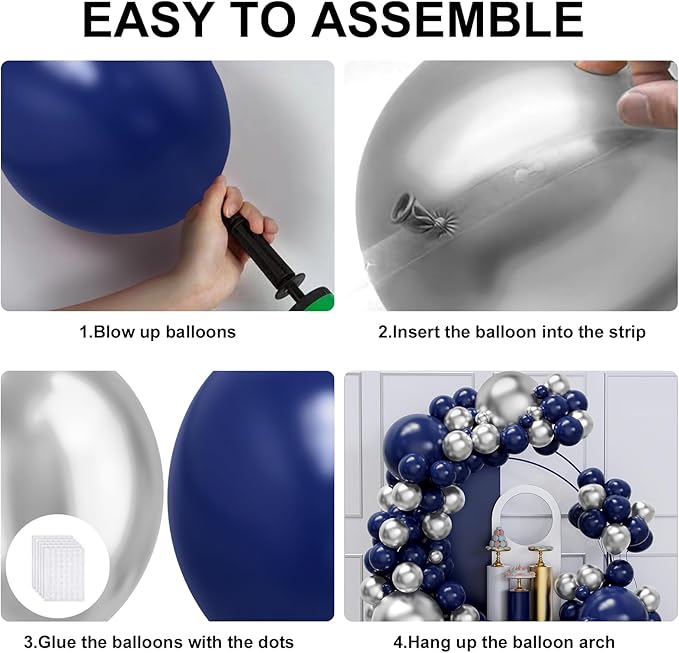 EASY TO ASSEMBLE

1.Blow up balloons

2.Insert the balloon into the strip

3.Glue the balloons with the dots

4.Hang up the balloon arch