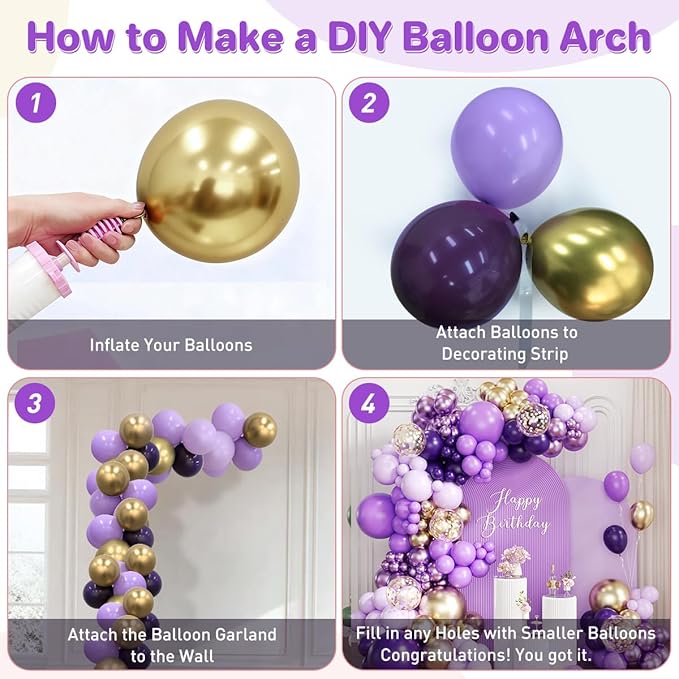 How to Make a DIY Balloon Arch

1

Inflate Your Balloons

2

Attach Balloons to Decorating Strip

3

Attach the Balloon Garland to the Wall

4

Happy Birthday

Fill in any Holes with Smaller Balloons Congratulations! You got it.