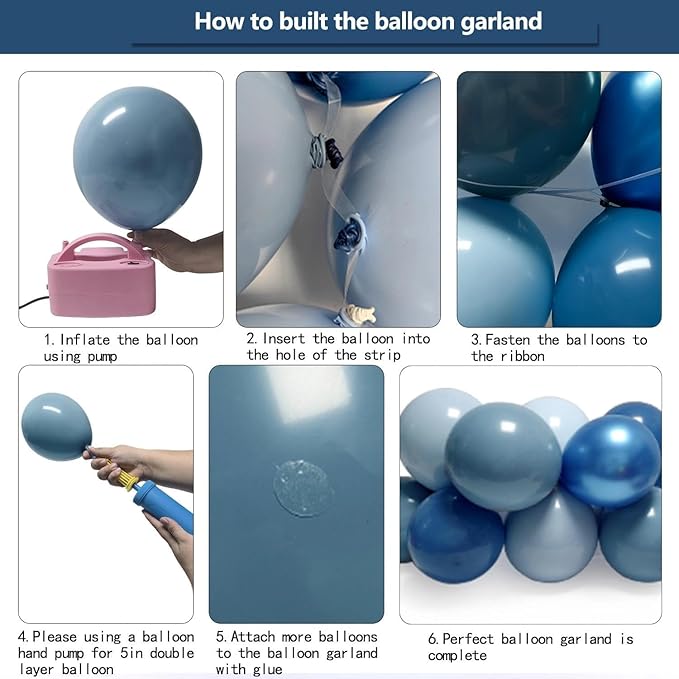 How to built the balloon garland

1. Inflate the balloon using pump

2. Insert the balloon into the hole of the strip

3. Fasten the balloons to the ribbon

4. Please using a balloon hand pump for 5in double layer balloon

5. Attach more balloons to the balloon garland with glue

6. Perfect balloon garland is complete