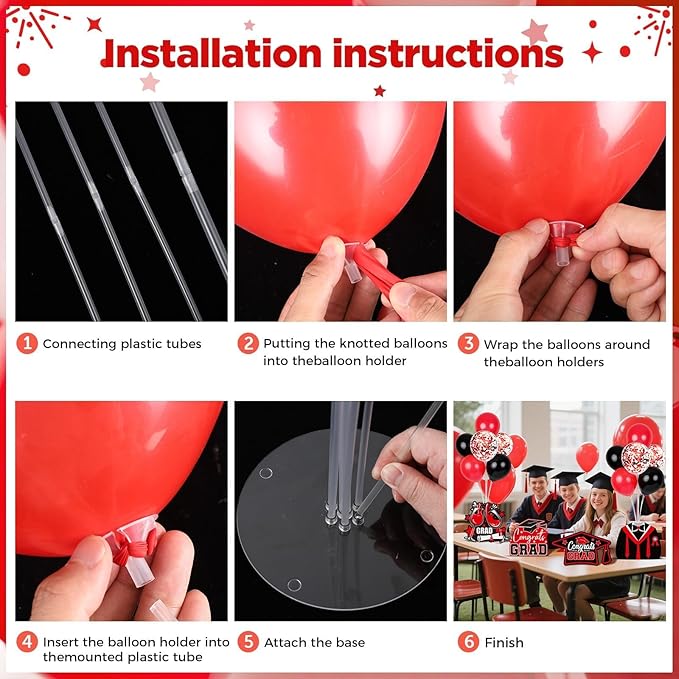 Installation instructions

1 Connecting plastic tubes

2 Putting the knotted balloons into theballoon holder

3 Wrap the balloons around theballoon holders

4 Insert the balloon holder into themounted plastic tube

5 Attach the base

6 Finish

GRAD

Congrats GRAD

Congrats GRAD