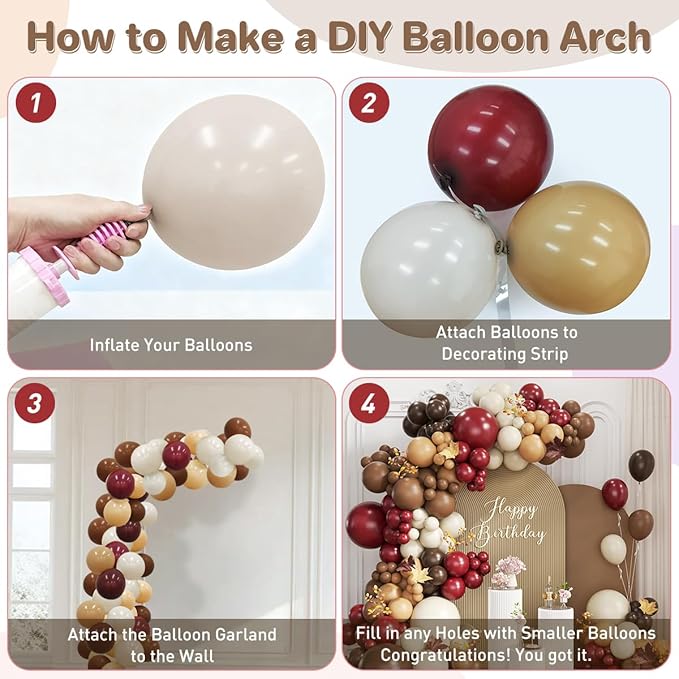 How to Make a DIY Balloon Arch

1

Inflate Your Balloons

2

Attach Balloons to Decorating Strip

3

Attach the Balloon Garland to the Wall

4

Happy Birthday

Fill in any Holes with Smaller Balloons Congratulations! You got it.