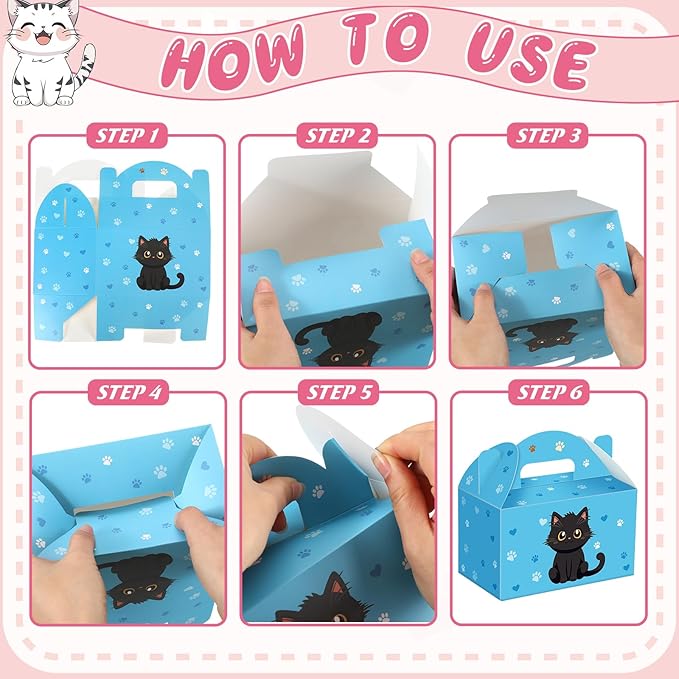 HOW TO USE

STEP 1

STEP 2

STEP 3

STEP 4

STEP 5

STEP 6