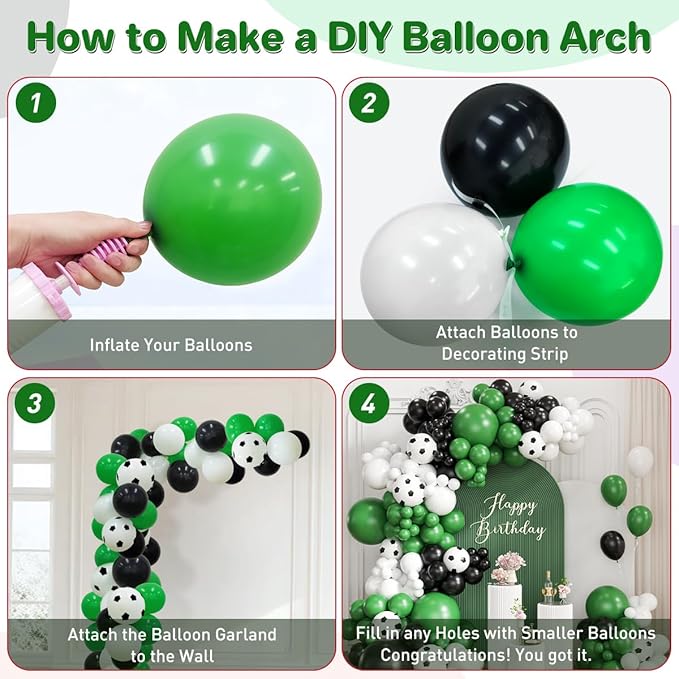 How to Make a DIY Balloon Arch

1

Inflate Your Balloons

2

Attach Balloons to Decorating Strip

3

Attach the Balloon Garland to the Wall

4

Happy Birthday

Fill in any Holes with Smaller Balloons Congratulations! You got it.