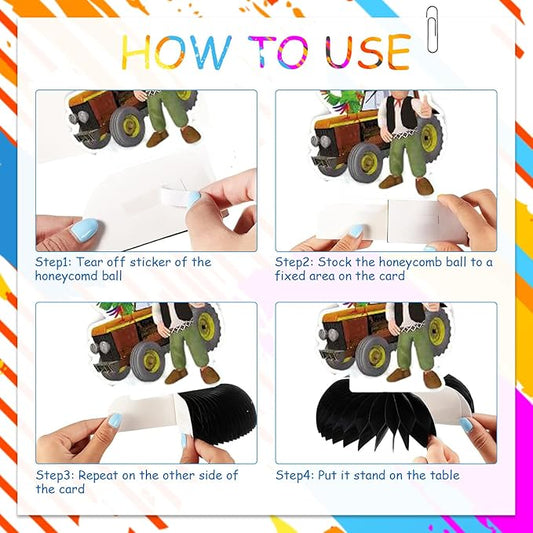 HOW TO USE

Step1: Tear off sticker of the honeycomd ball

Step2: Stock the honeycomb ball to a fixed area on the card

Step3: Repeat on the other side of the card

Step4: Put it stand on the table