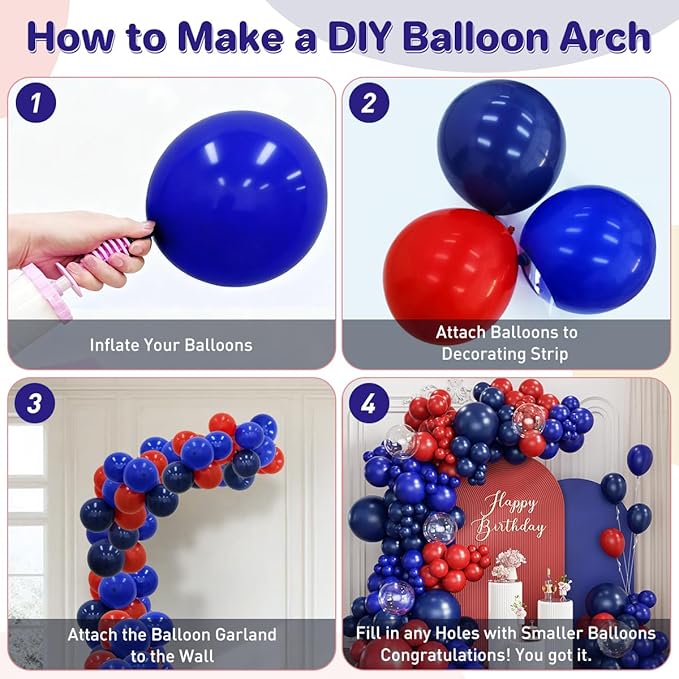 How to Make a DIY Balloon Arch

1

Inflate Your Balloons

2

Attach Balloons to Decorating Strip

3

Attach the Balloon Garland to the Wall

4

Happy Birthday

Fill in any Holes with Smaller Balloons Congratulations! You got it.