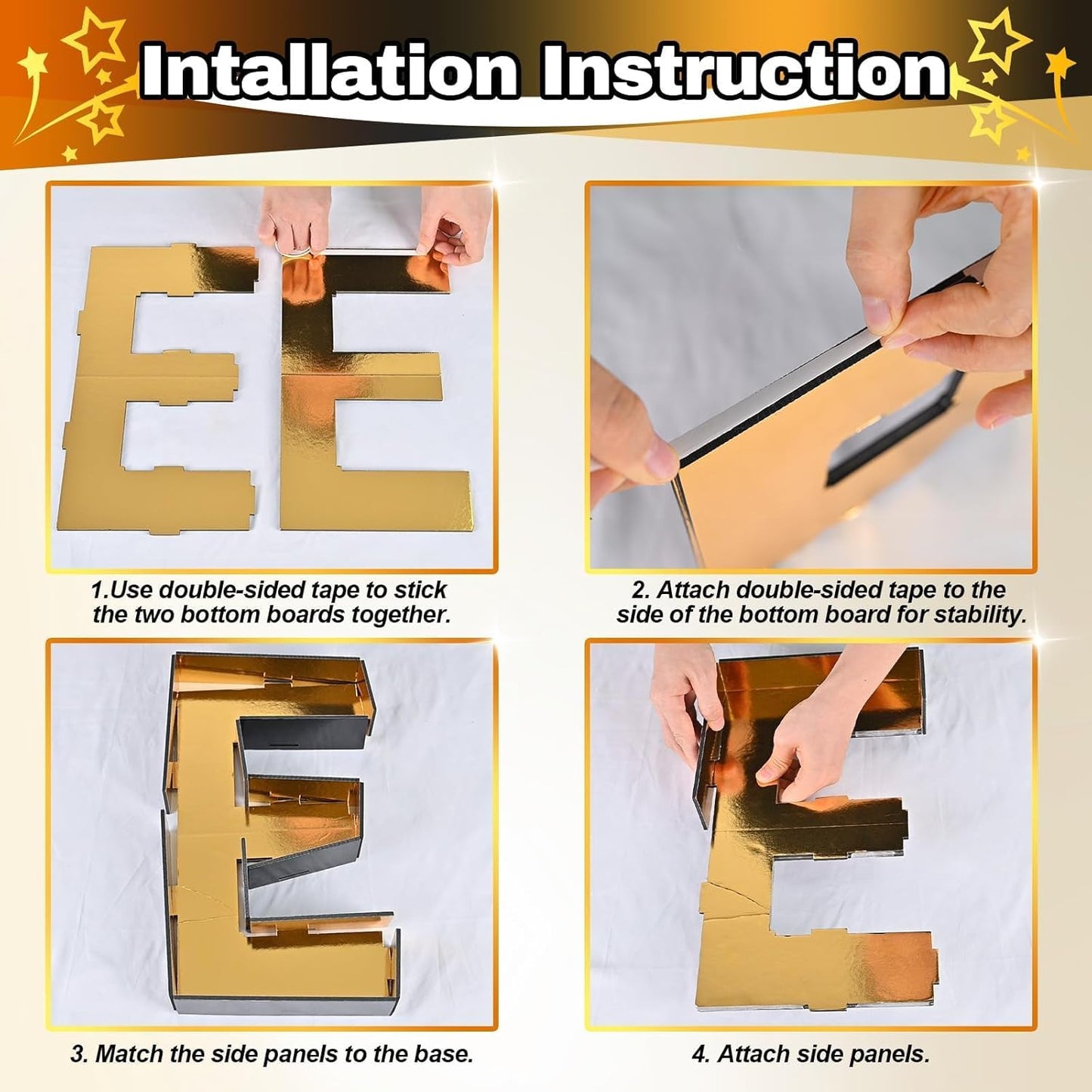 Intallation Instruction

1.Use double-sided tape to stick the two bottom boards together.

2. Attach double-sided tape to the side of the bottom board for stability.

3. Match the side panels to the base.

4. Attach side panels.