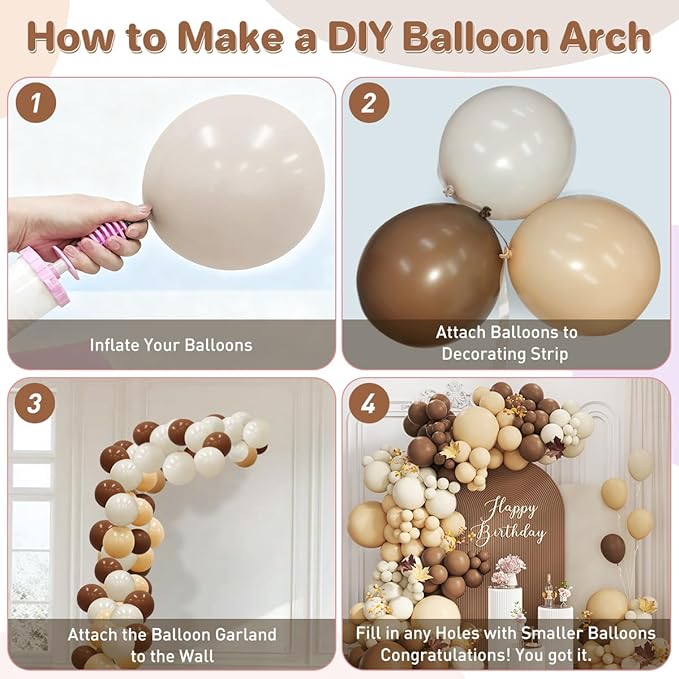 How to Make a DIY Balloon Arch

1

Inflate Your Balloons

2

Attach Balloons to Decorating Strip

3

Attach the Balloon Garland to the Wall

4

Happy Birthday

Fill in any Holes with Smaller Balloons Congratulations! You got it.