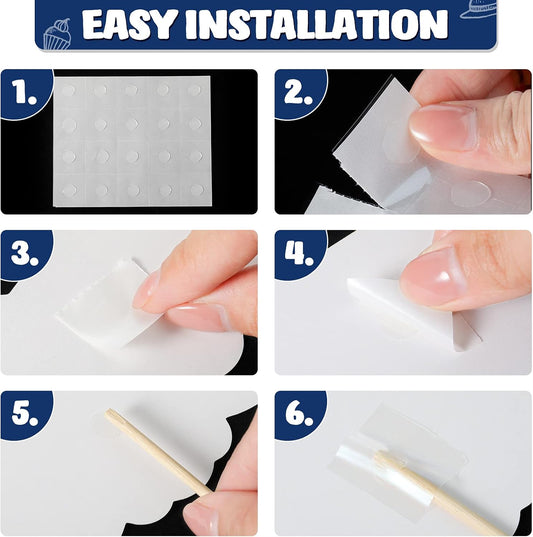 EASY INSTALLATION

1.

2.

3.

4.

5.

6.