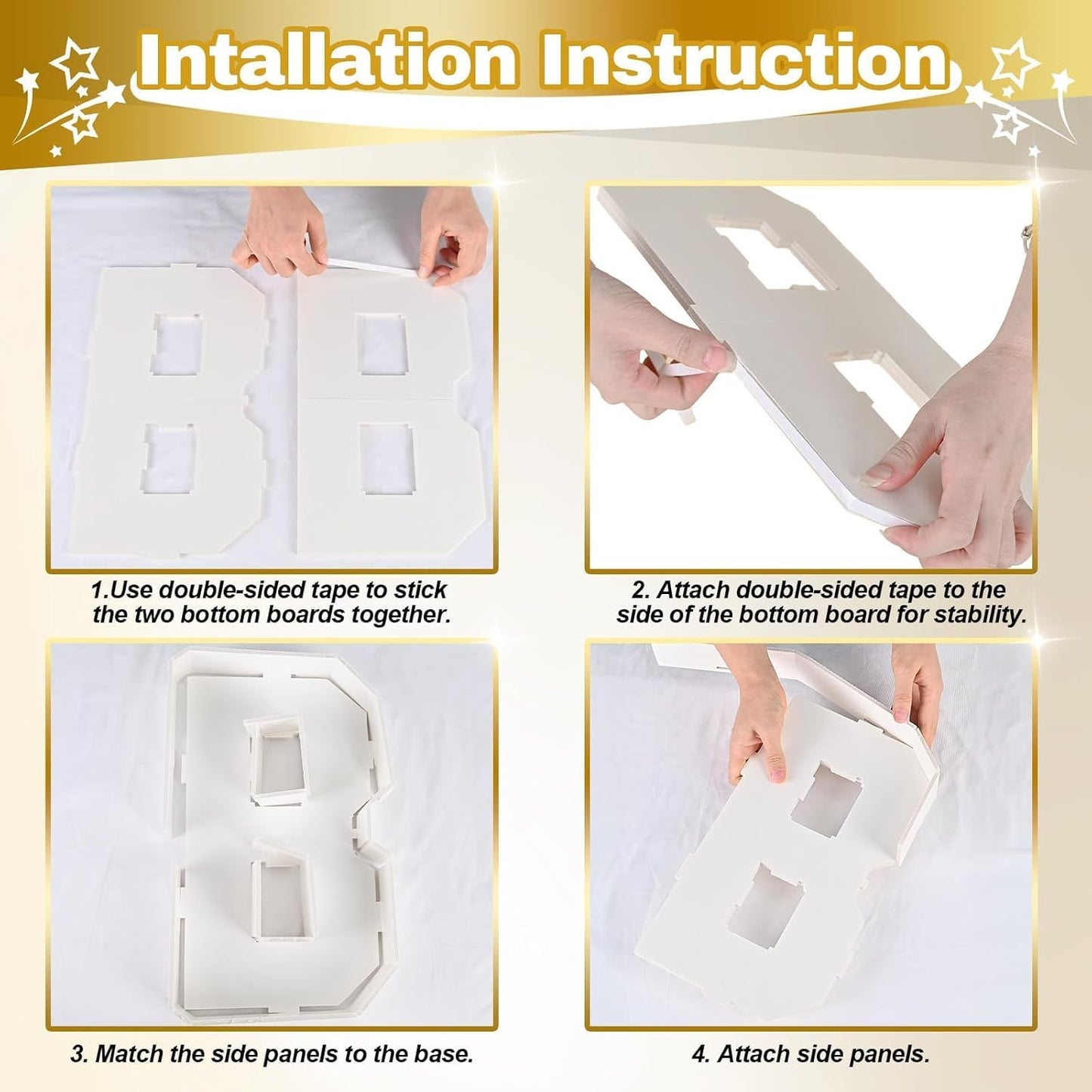 Intallation Instruction

1.Use double-sided tape to stick the two bottom boards together.

2. Attach double-sided tape to the side of the bottom board for stability.

3. Match the side panels to the base.

4. Attach side panels.