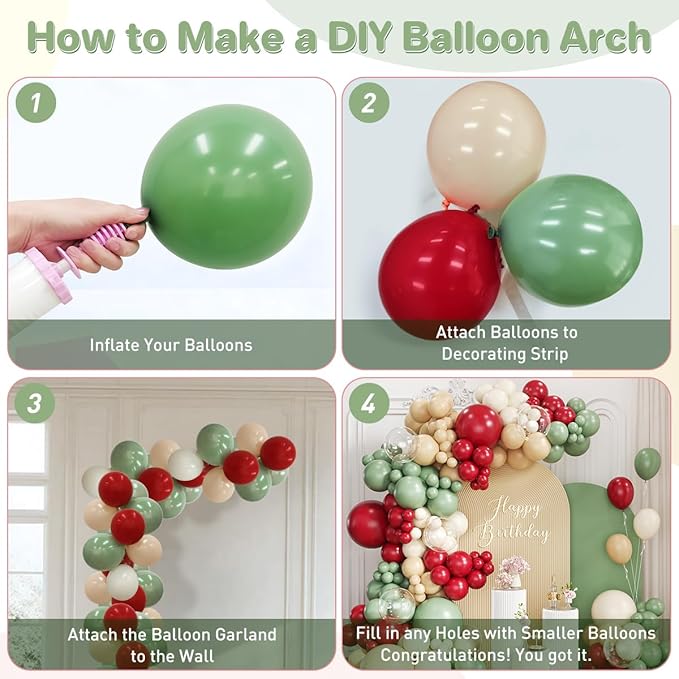 How to Make a DIY Balloon Arch

1

Inflate Your Balloons

2

Attach Balloons to Decorating Strip

3

Attach the Balloon Garland to the Wall

4

Happy Birthday

Fill in any Holes with Smaller Balloons Congratulations! You got it.