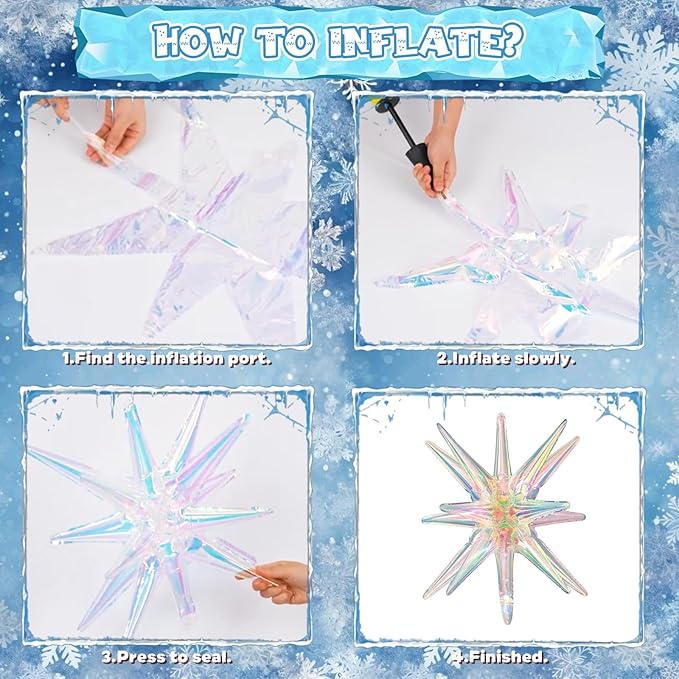 HOW TO INFLATE?

1.Find the inflation port.

2.Inflate slowly.

3.Press to seal.

4.Finished.