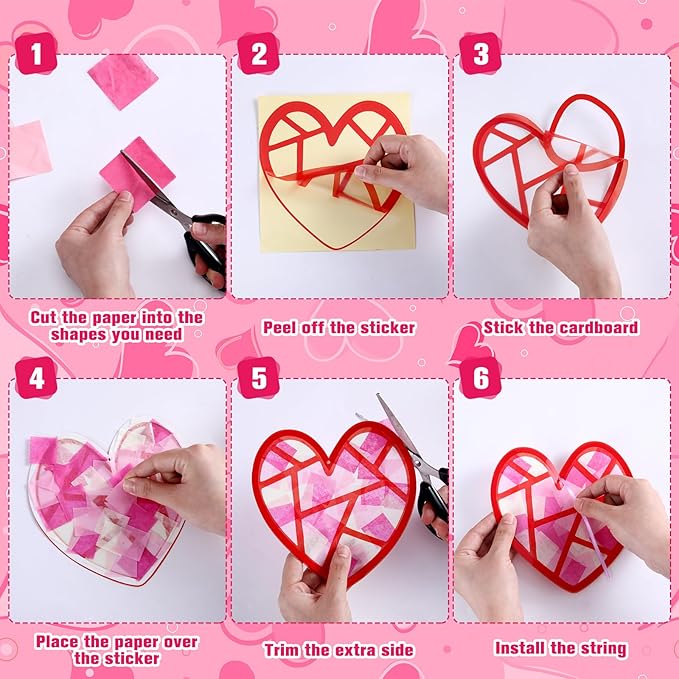 1

Cut the paper into the shapes you need

2

Peel off the sticker

3

Stick the cardboard

4

Place the paper over the sticker

5

Trim the extra side

6

Install the string