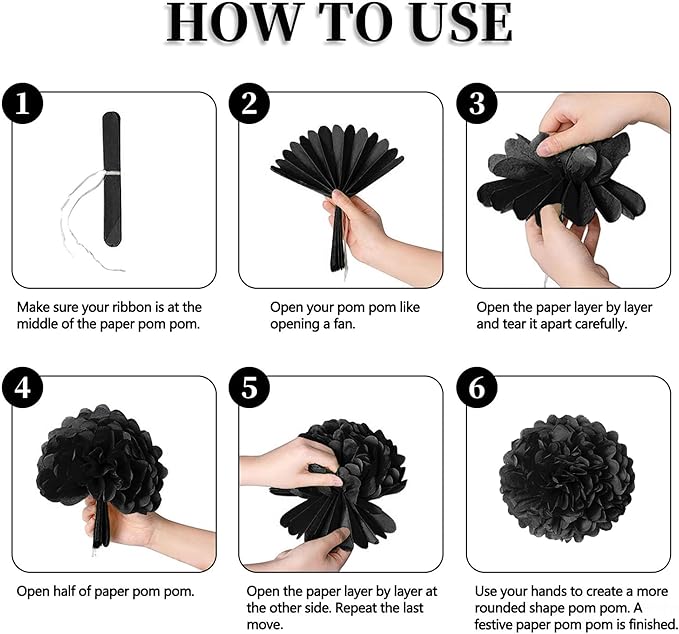 HOW TO USE

1

Make sure your ribbon is at the middle of the paper pom pom.

2

Open your pom pom like opening a fan.

3

Open the paper layer by layer and tear it apart carefully.

4

Open half of paper pom pom.

5

Open the paper layer by layer at the other side. Repeat the last move.

6

Use your hands to create a more rounded shape pom pom. A festive paper pom pom is finished.