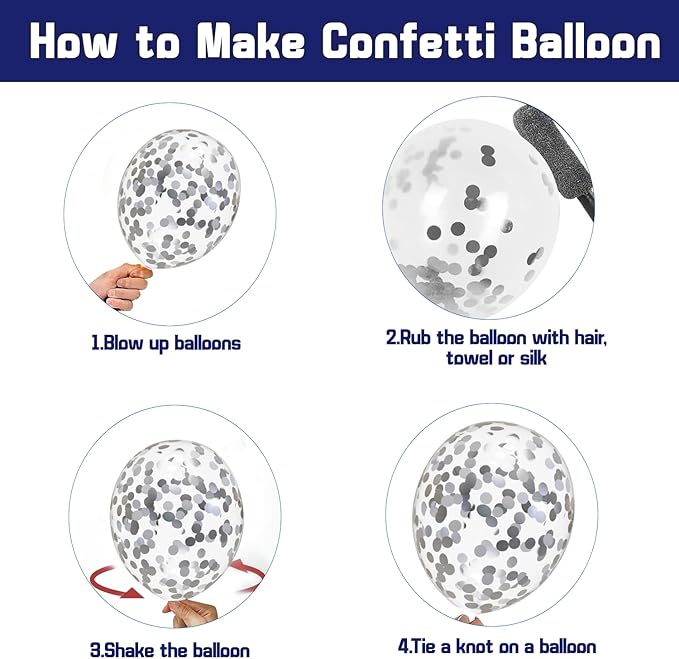 How to Make Confetti Balloon

1.Blow up balloons

2.Rub the balloon with hair, towel or silk

3.Shake the balloon

4.Tie a knot on a balloon