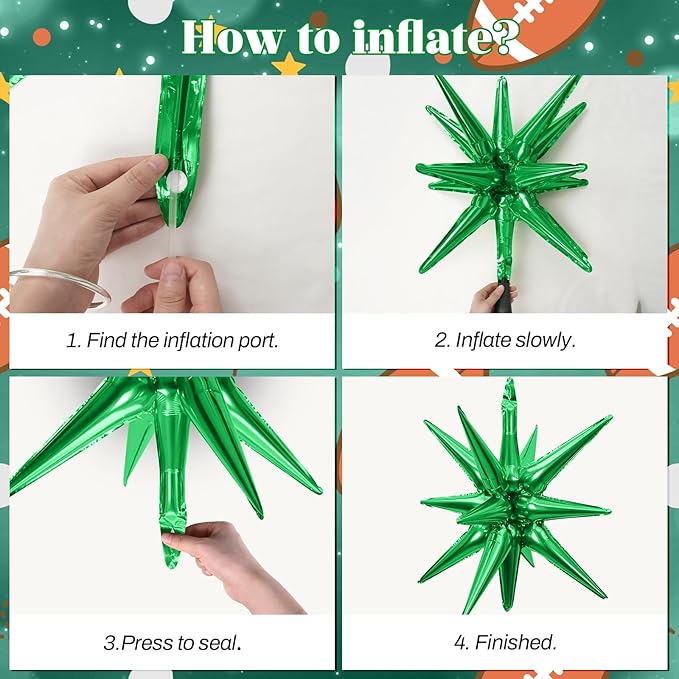 How to inflate?

1. Find the inflation port.

2. Inflate slowly.

3.Press to seal.

4. Finished.