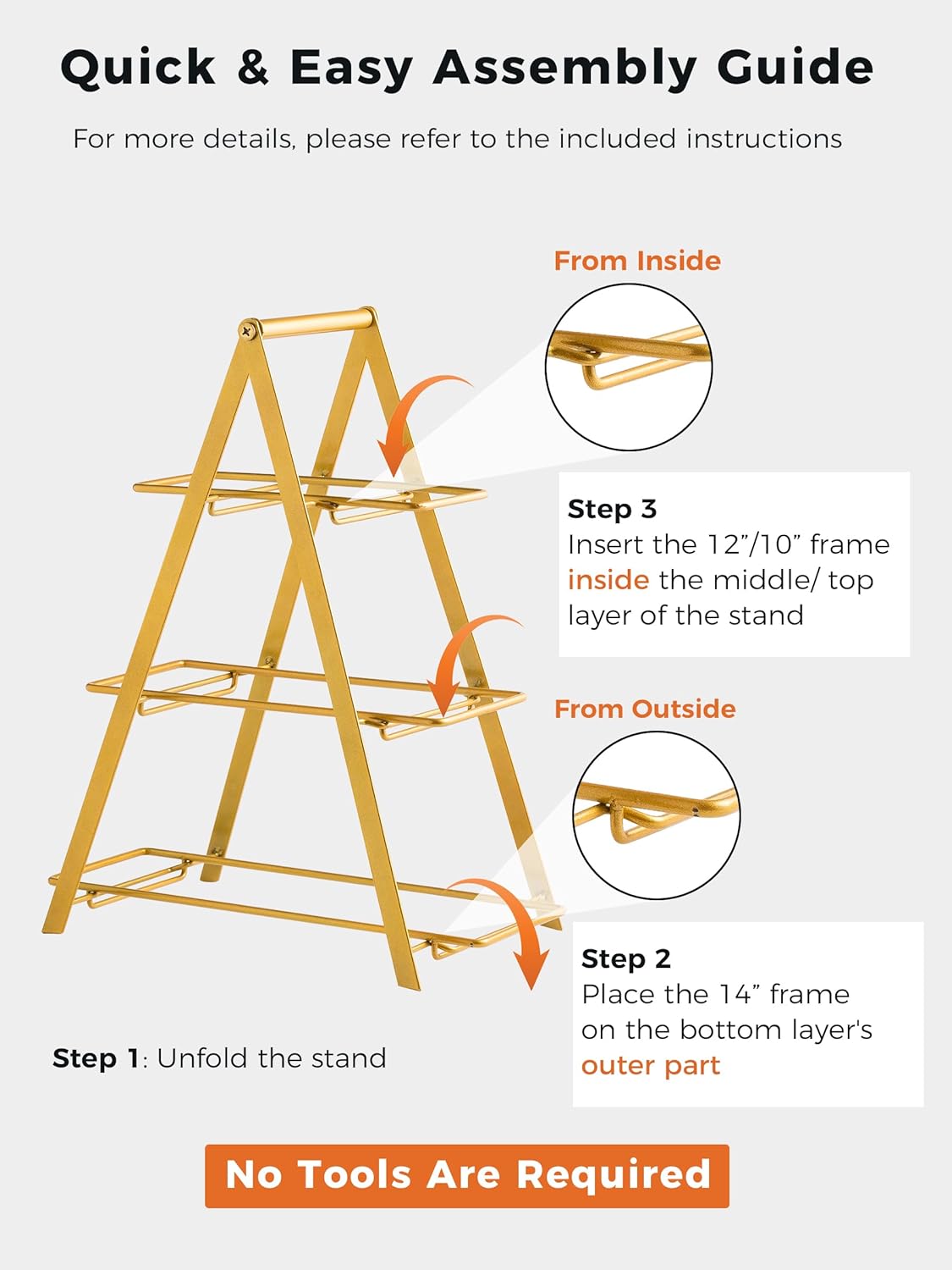 Quick & Easy Assembly Guide

For more details, please refer to the included instructions

From Inside

Step 3
Insert the 12”/10” frame inside the middle/ top layer of the stand

From Outside

Step 2
Place the 14” frame on the bottom layer's outer part

Step 1: Unfold the stand

No Tools Are Required