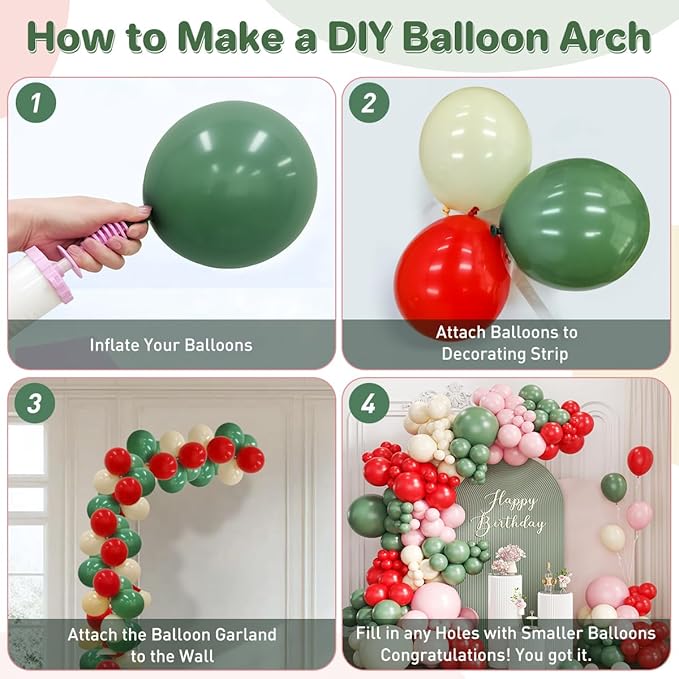 How to Make a DIY Balloon Arch

1

Inflate Your Balloons

2

Attach Balloons to Decorating Strip

3

Attach the Balloon Garland to the Wall

4

Happy Birthday

Fill in any Holes with Smaller Balloons Congratulations! You got it.