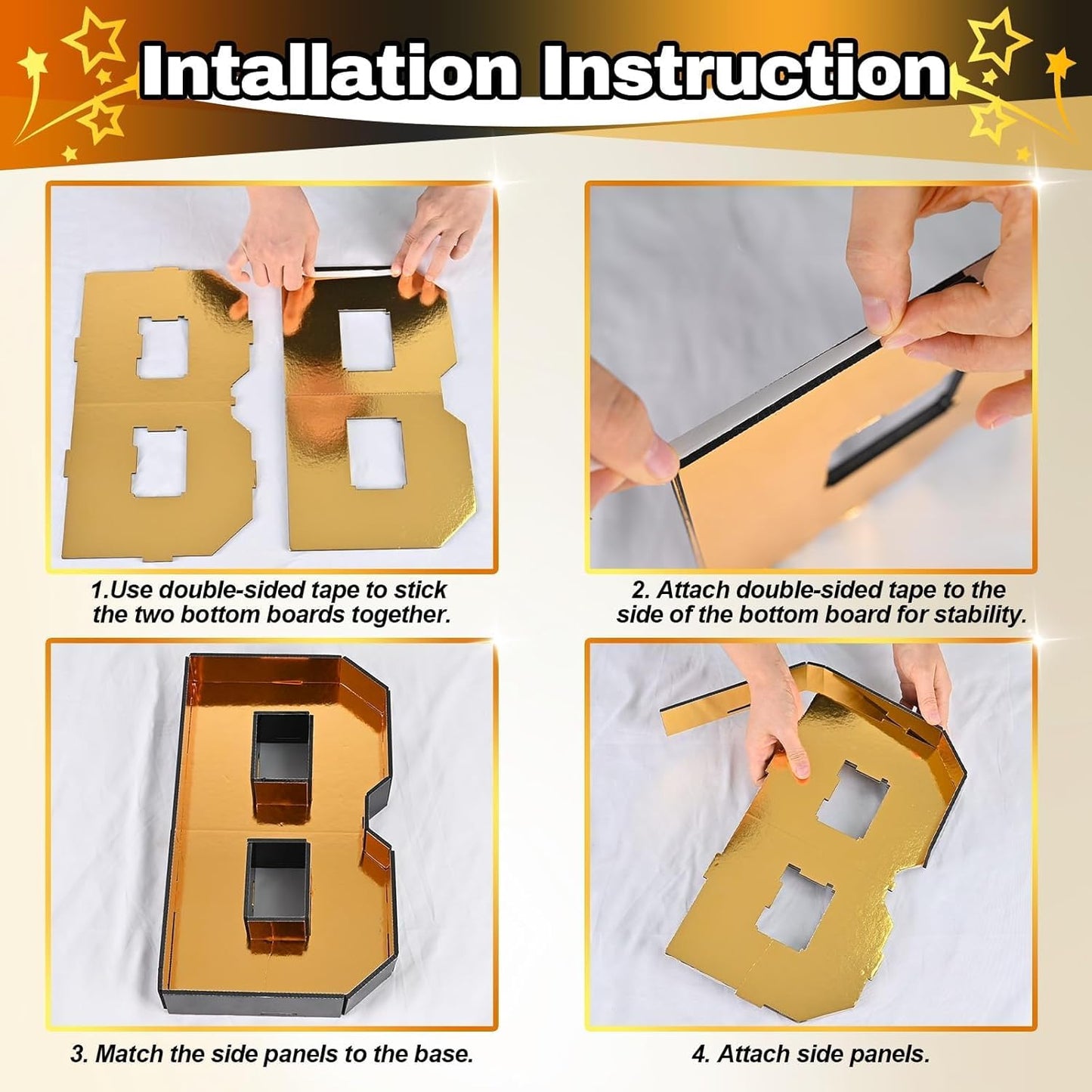 Intallation Instruction

1.Use double-sided tape to stick the two bottom boards together.

2. Attach double-sided tape to the side of the bottom board for stability.

3. Match the side panels to the base.

4. Attach side panels.