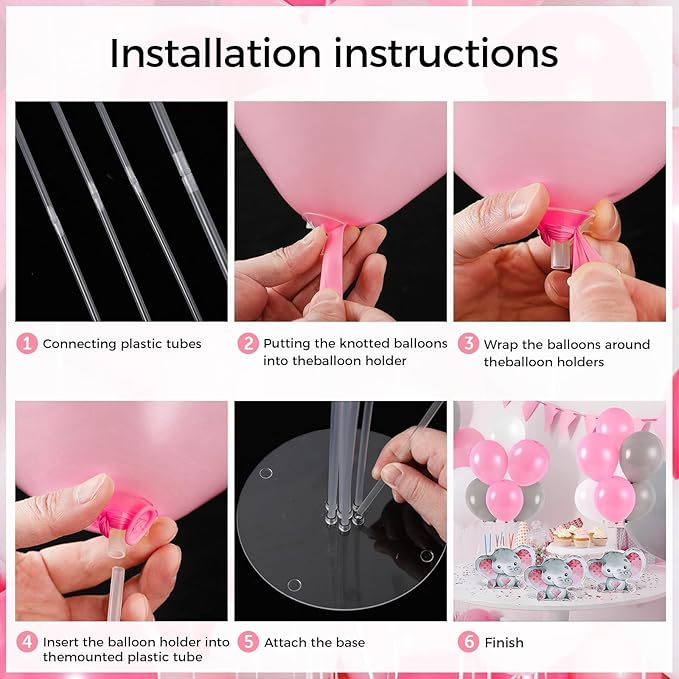 Installation instructions

1 Connecting plastic tubes

2 Putting the knotted balloons into theballoon holder

3 Wrap the balloons around theballoon holders

4 Insert the balloon holder into themounted plastic tube

5 Attach the base

6 Finish