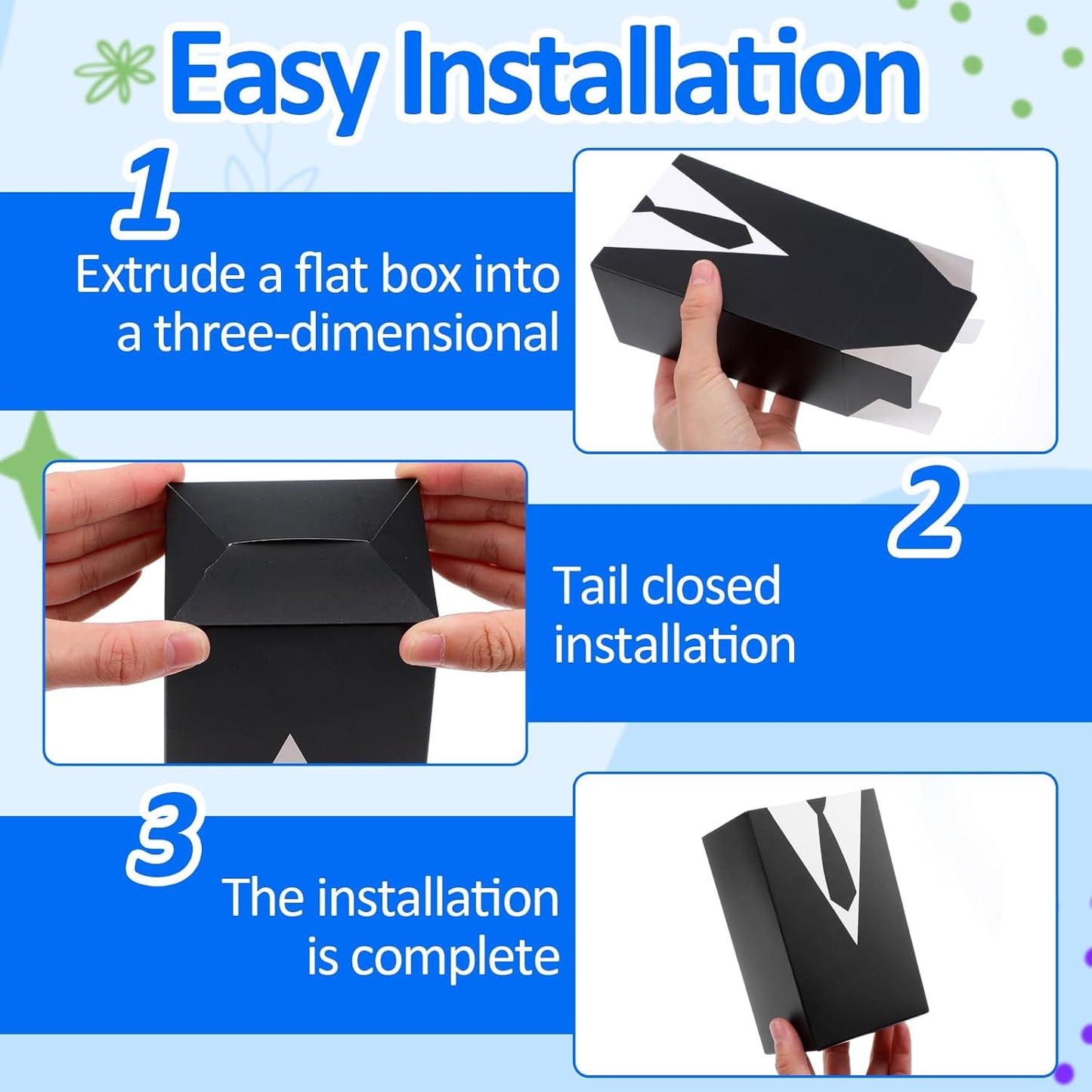 Easy Installation

1

Extrude a flat box into a three-dimensional

2

Tail closed installation

3

The installation is complete