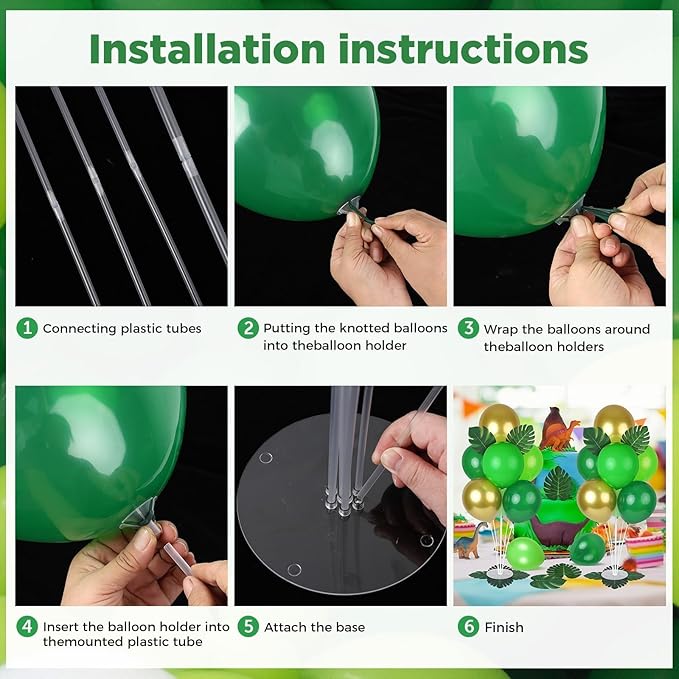 Installation instructions

1 Connecting plastic tubes

2 Putting the knotted balloons into theballoon holder

3 Wrap the balloons around theballoon holders

4 Insert the balloon holder into themounted plastic tube

5 Attach the base

6 Finish