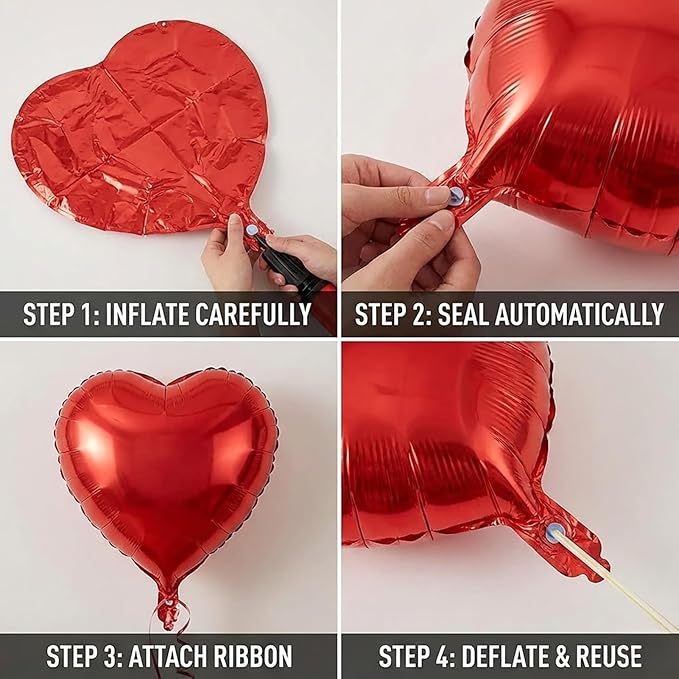 STEP 1: INFLATE CAREFULLY

STEP 2: SEAL AUTOMATICALLY

STEP 3: ATTACH RIBBON

STEP 4: DEFLATE & REUSE