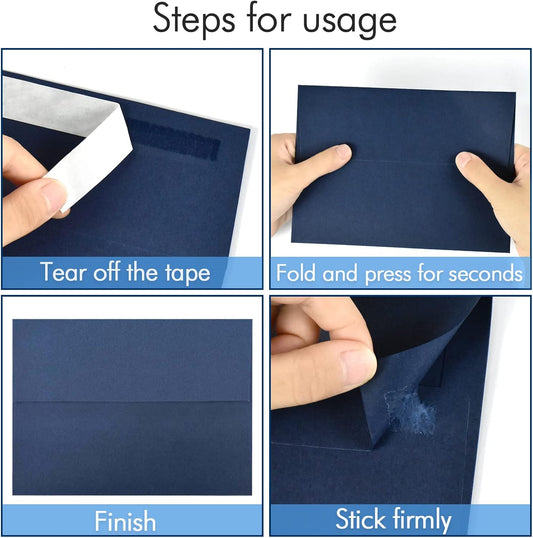 Steps for usage

Tear off the tape

Fold and press for seconds

Finish

Stick firmly