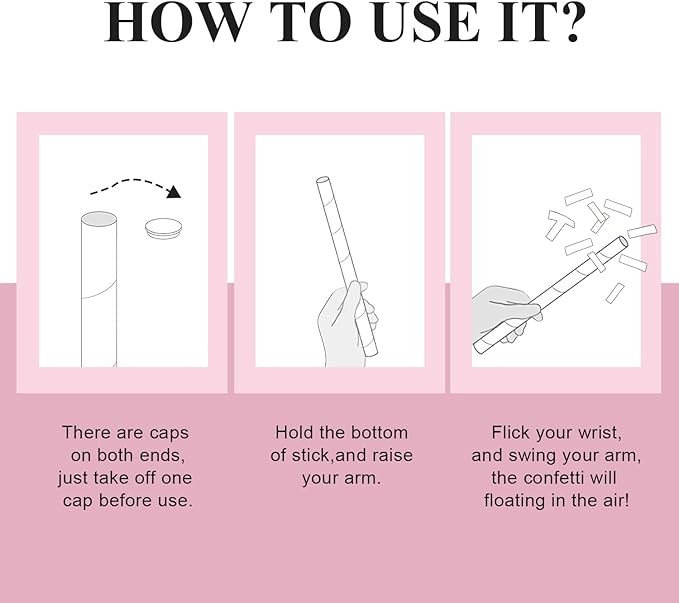 HOW TO USE IT?

There are caps on both ends, just take off one cap before use.

Hold the bottom of stick,and raise your arm.

Flick your wrist, and swing your arm, the confetti will floating in the air!