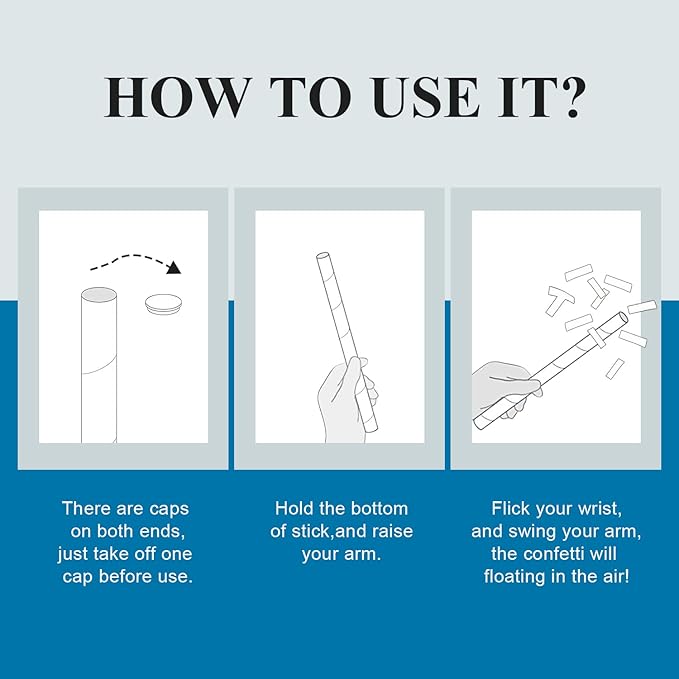 HOW TO USE IT?

There are caps on both ends, just take off one cap before use.

Hold the bottom of stick,and raise your arm.

Flick your wrist, and swing your arm, the confetti will floating in the air!