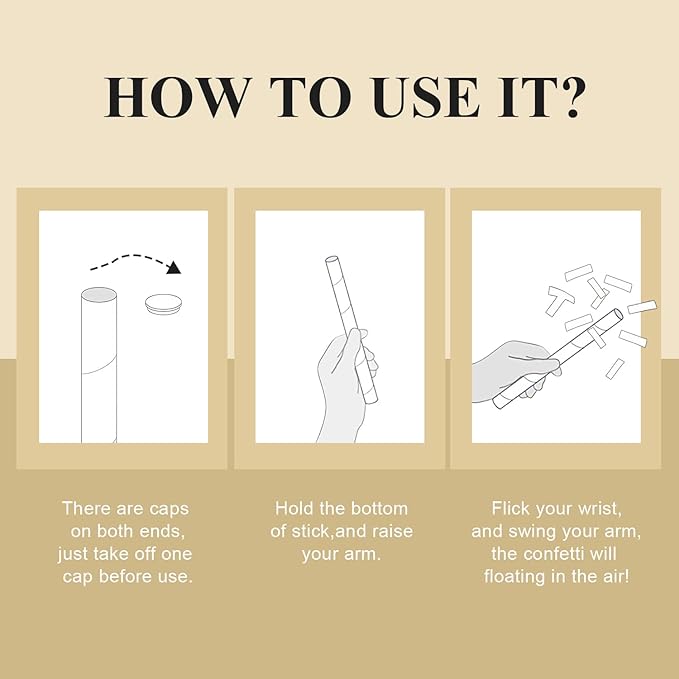 HOW TO USE IT?

There are caps on both ends, just take off one cap before use.

Hold the bottom of stick,and raise your arm.

Flick your wrist, and swing your arm, the confetti will floating in the air!