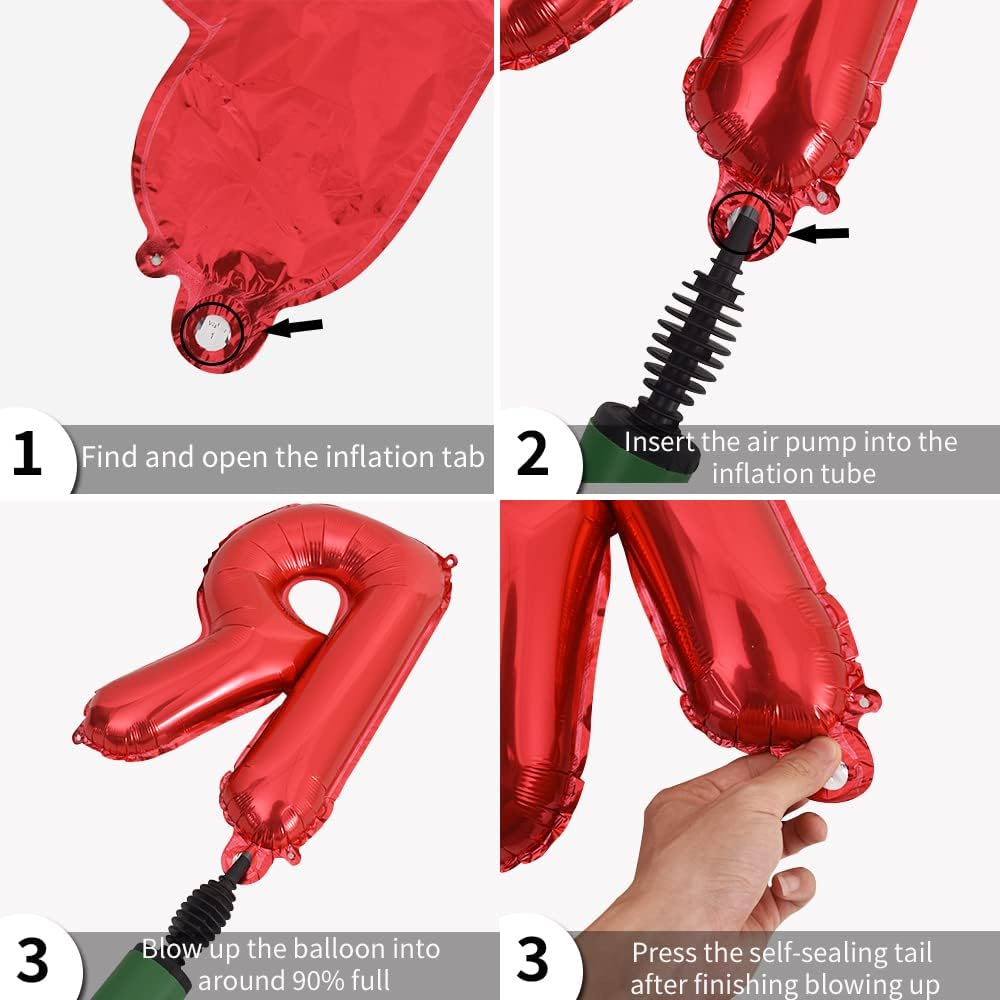 1
Find and open the inflation tab

2
Insert the air pump into the inflation tube

3
Blow up the balloon into around 90% full

3
Press the self-sealing tail after finishing blowing up