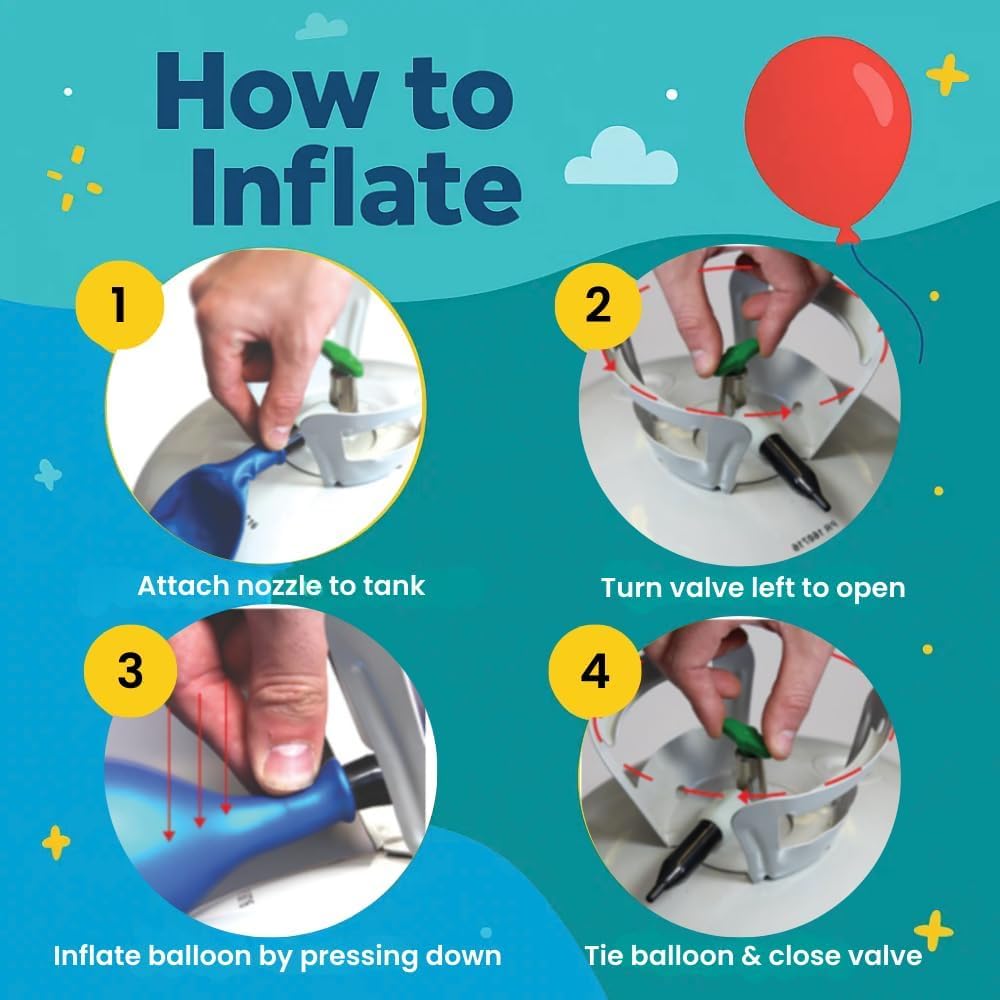 How to Inflate

1

Attach nozzle to tank

2

Turn valve left to open

3

Inflate balloon by pressing down

4

Tie balloon & close valve