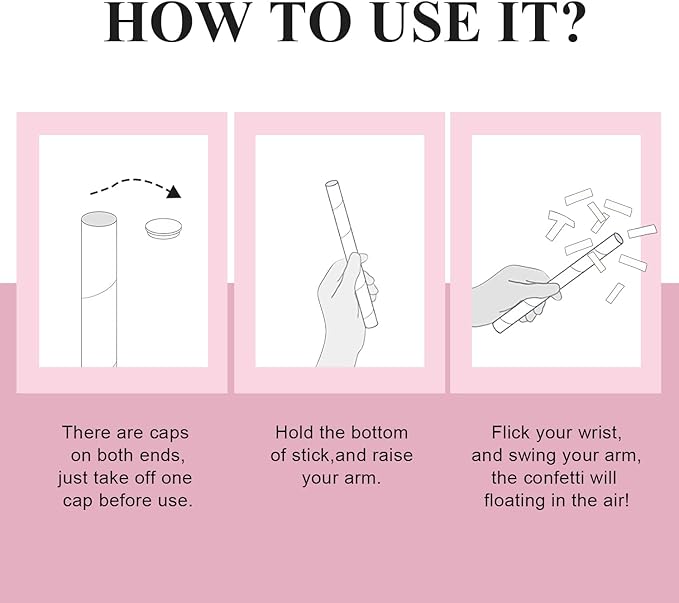 HOW TO USE IT?

There are caps on both ends, just take off one cap before use.

Hold the bottom of stick,and raise your arm.

Flick your wrist, and swing your arm, the confetti will floating in the air!