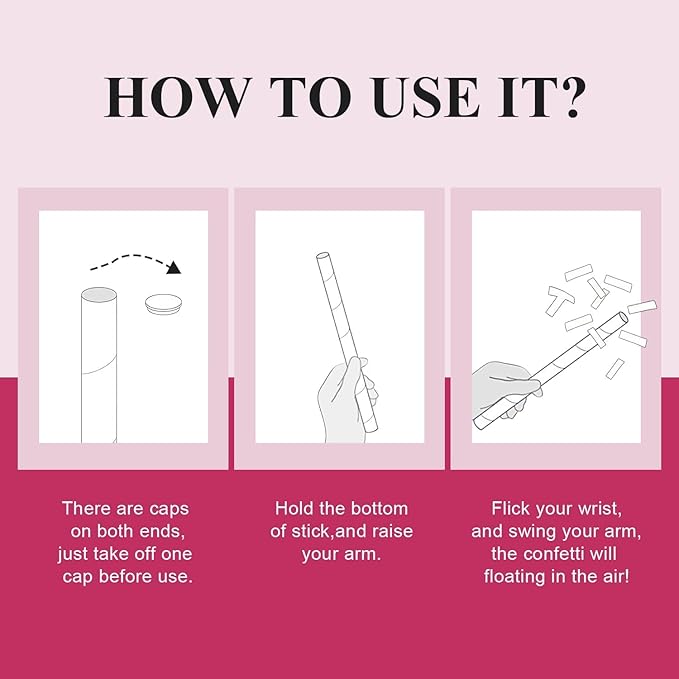 HOW TO USE IT?

There are caps on both ends, just take off one cap before use.

Hold the bottom of stick,and raise your arm.

Flick your wrist, and swing your arm, the confetti will floating in the air!