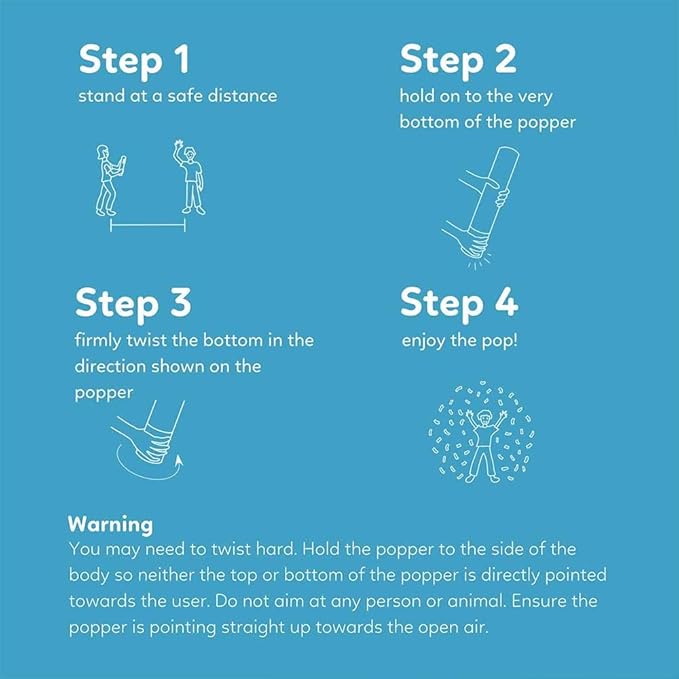 Step 1
stand at a safe distance

Step 2
hold on to the very bottom of the popper

Step 3
firmly twist the bottom in the direction shown on the popper

Step 4
enjoy the pop!

Warning
You may need to twist hard. Hold the popper to the side of the body so neither the top or bottom of the popper is directly pointed towards the user. Do not aim at any person or animal. Ensure the popper is pointing straight up towards the open air.