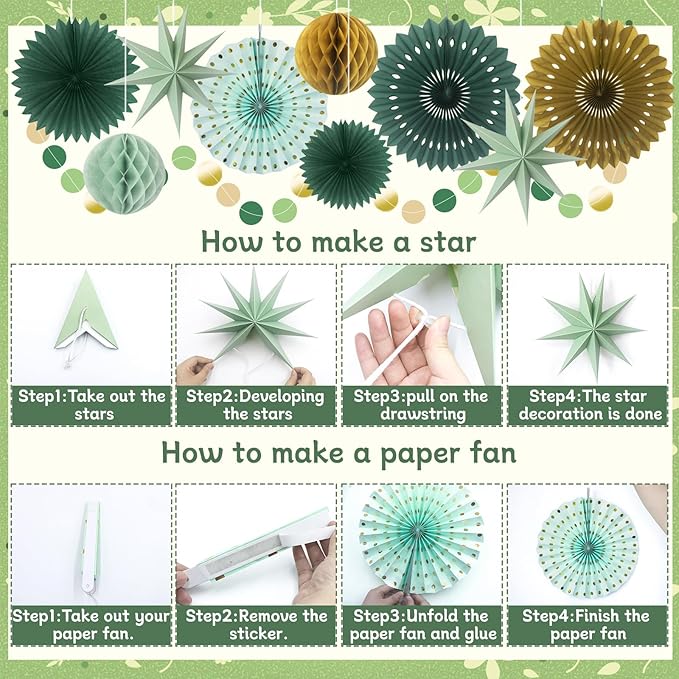 How to make a star

Step1:Take out the stars

Step2:Developing the stars

Step3:pull on the drawstring

Step4:The star decoration is done

How to make a paper fan

Step1:Take out your paper fan.

Step2:Remove the sticker.

Step3:Unfold the paper fan and glue

Step4:Finish the paper fan