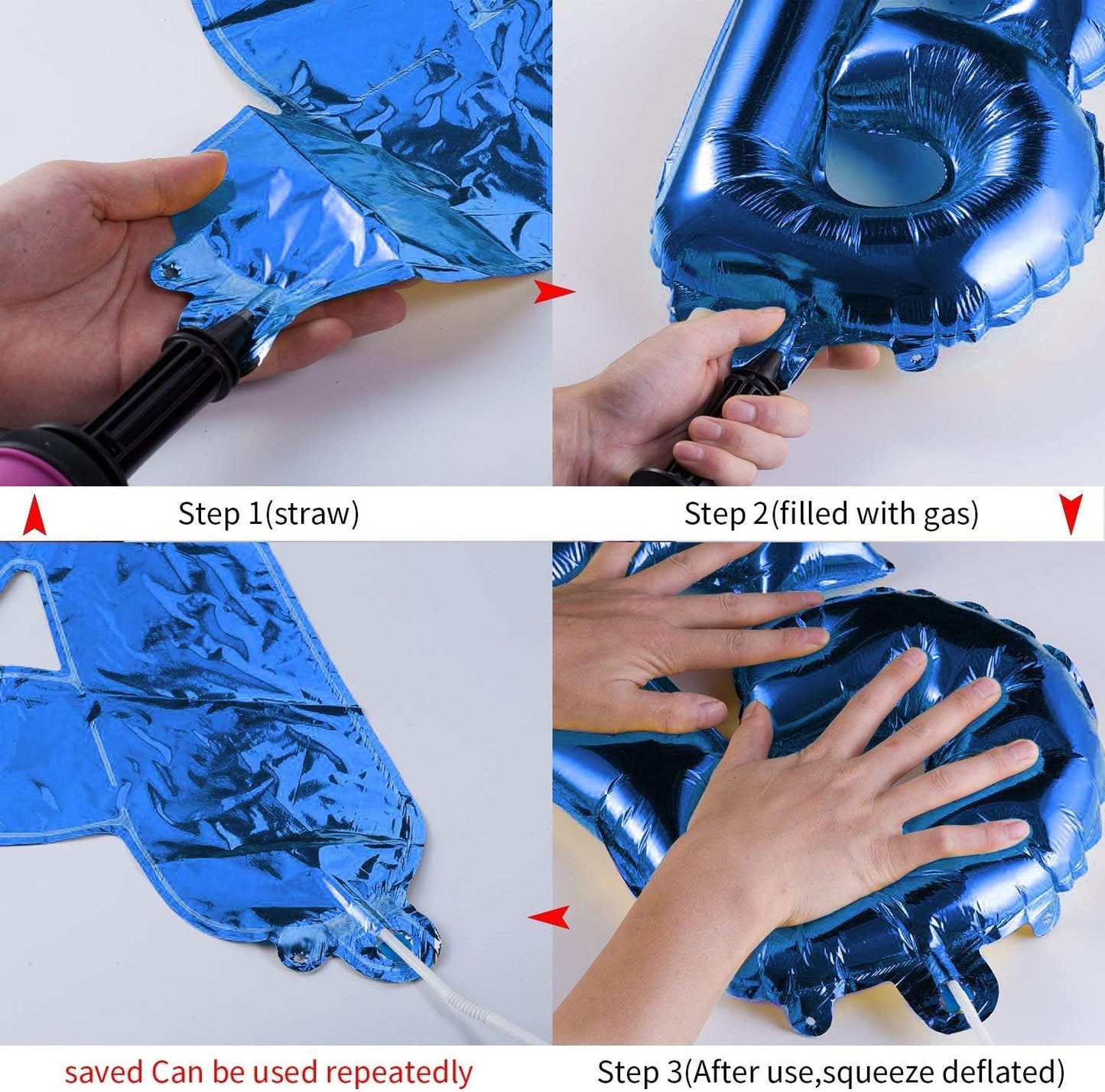 Step 1(straw)

Step 2(filled with gas)

saved Can be used repeatedly

Step 3(After use,squeeze deflated)